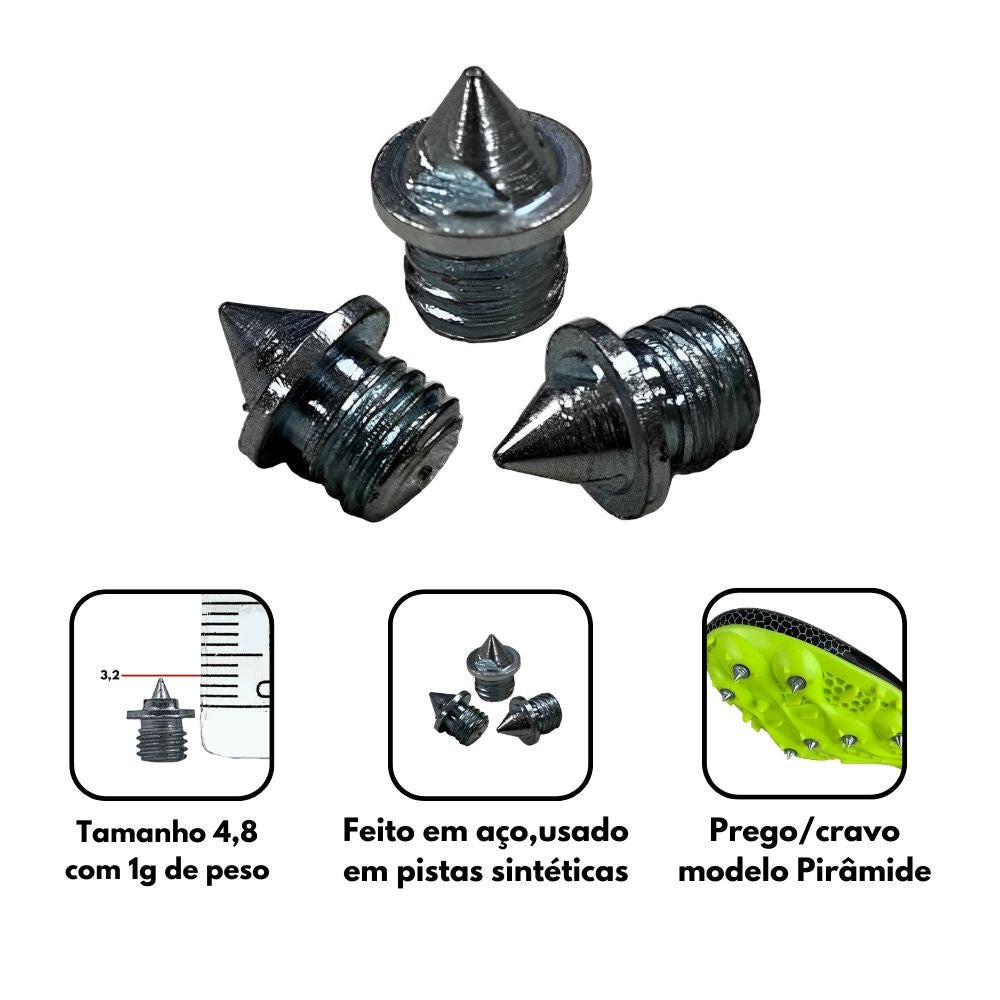 3,2

Tamanho 4,8 com 1g de peso

Feito em aço,usado em pistas sintéticas

Prego/cravo modelo Pirâmide