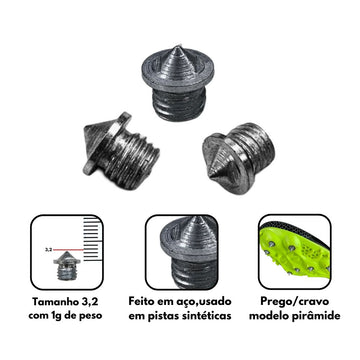 3,2

Tamanho 3,2 com 1g de peso

Feito em aço,usado em pistas sintéticas

Prego/cravo modelo pirâmide