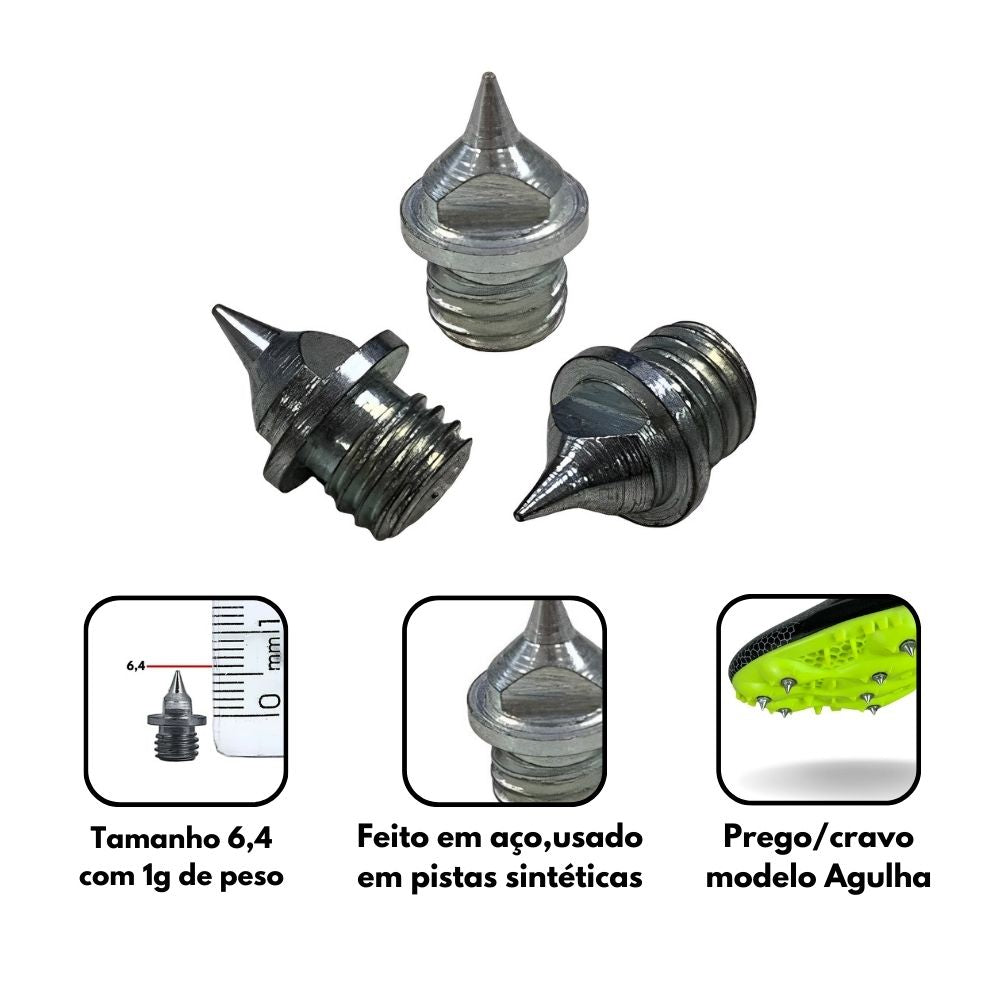 6,4

mm 1

0

Tamanho 6,4 com 1g de peso

Feito em aço,usado em pistas sintéticas

Prego/cravo modelo Agulha