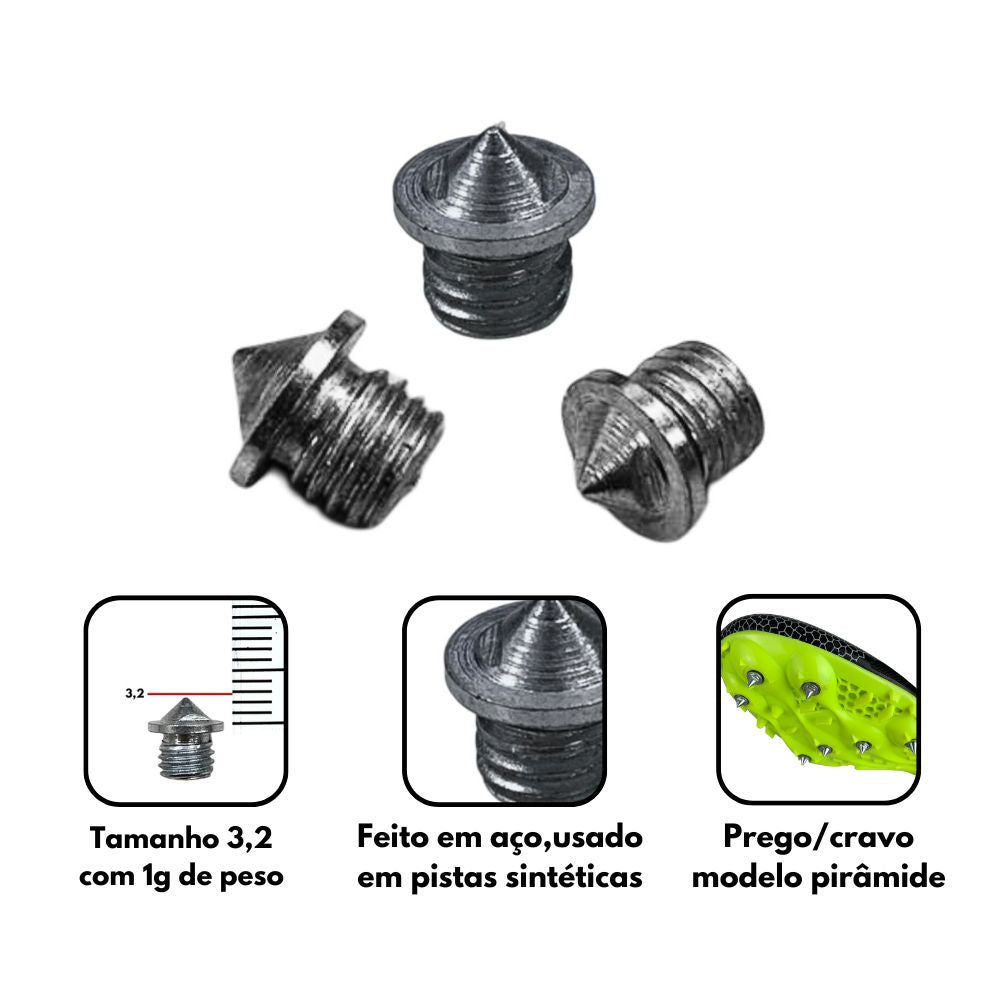 3,2

Tamanho 3,2 com 1g de peso

Feito em aço,usado em pistas sintéticas

Prego/cravo modelo pirâmide