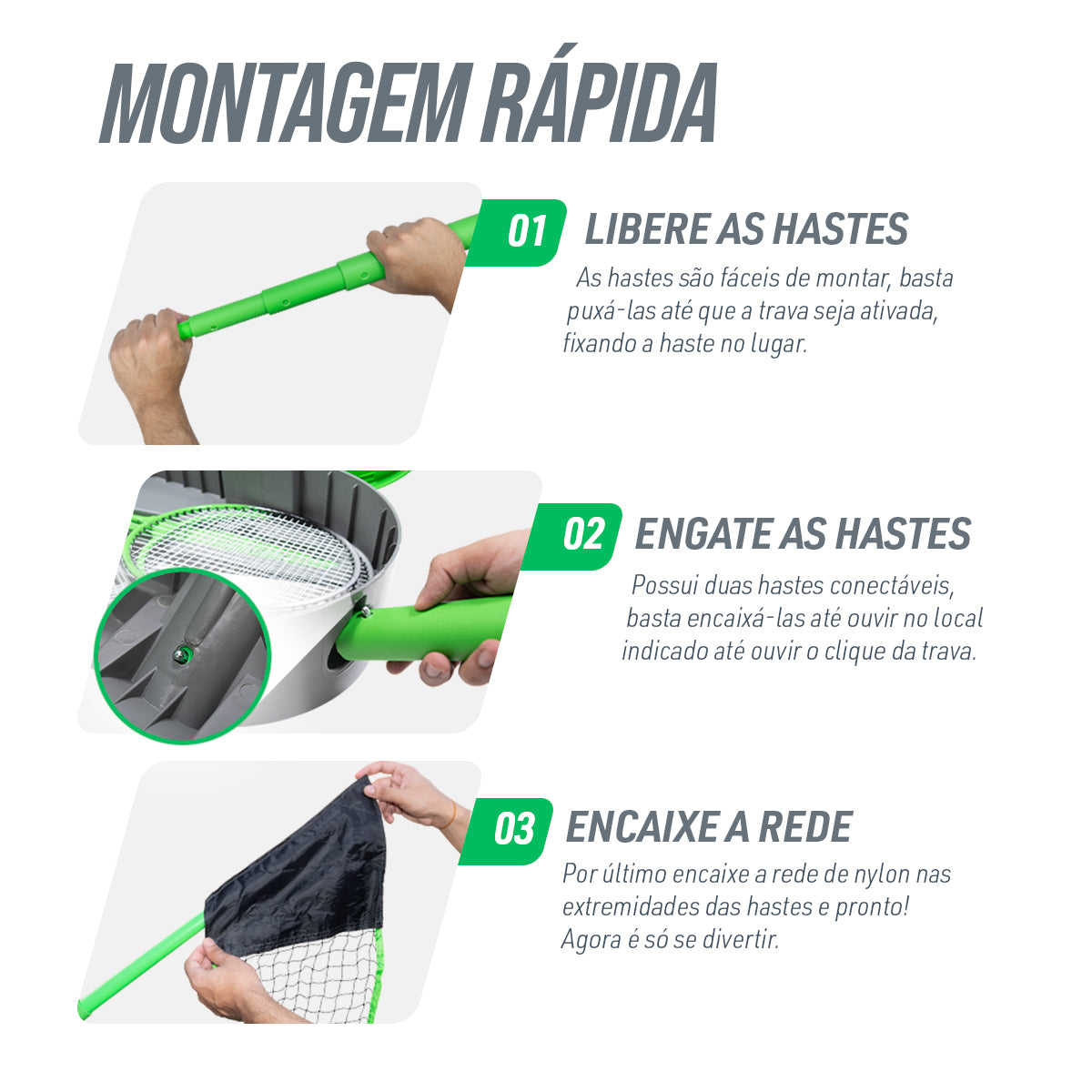 MONTAGEM RÁPIDA

01 LIBERE AS HASTES

As hastes são fáceis de montar, basta puxá-las até que a trava seja ativada, fixando a haste no lugar.

02 ENGATE AS HASTES

Possui duas hastes conectáveis, basta encaixá-las até ouvir no local indicado até ouvir o clique da trava.

03 ENCAIXE A REDE

Por último encaixe a rede de nylon nas extremidades das hastes e pronto! Agora é só se divertir.