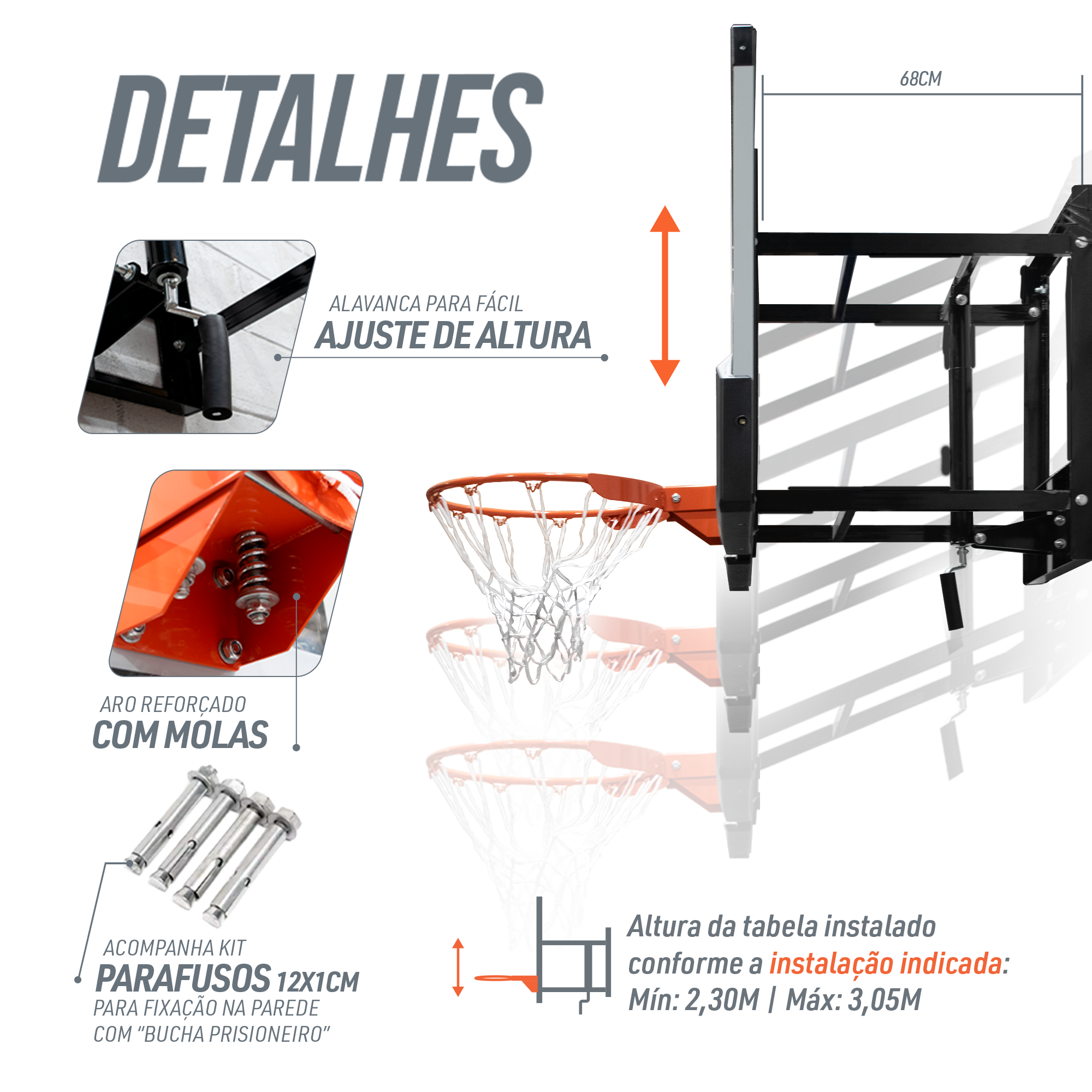 DETALHES

68CM

ALAVANCA PARA FÁCIL
AJUSTE DE ALTURA

ARO REFORÇADO
COM MOLAS

ACOMPANHA KIT
PARAFUSOS 12X1CM
PARA FIXAÇÃO NA PAREDE
COM "BUCHA PRISIONEIRO"

Altura da tabela instalado conforme a instalação indicada:
Mín: 2,30M | Máx: 3,05M